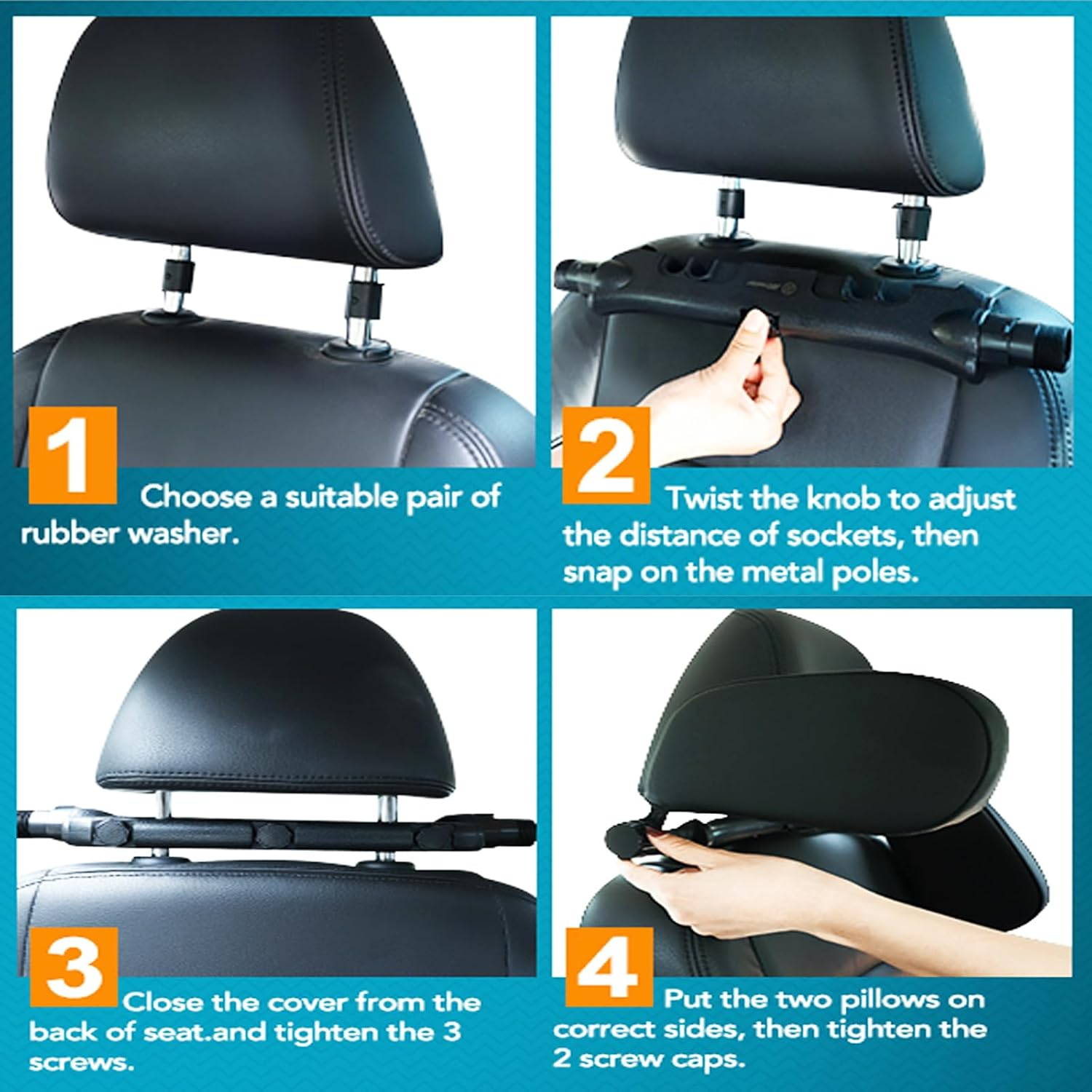 1
Choose a suitable pair of rubber washer.

2
Twist the knob to adjust the distance of sockets, then snap on the metal poles.

3
Close the cover from the back of seat.and tighten the 3 screws.

4
Put the two pillows on correct sides, then tighten the 2 screw caps.